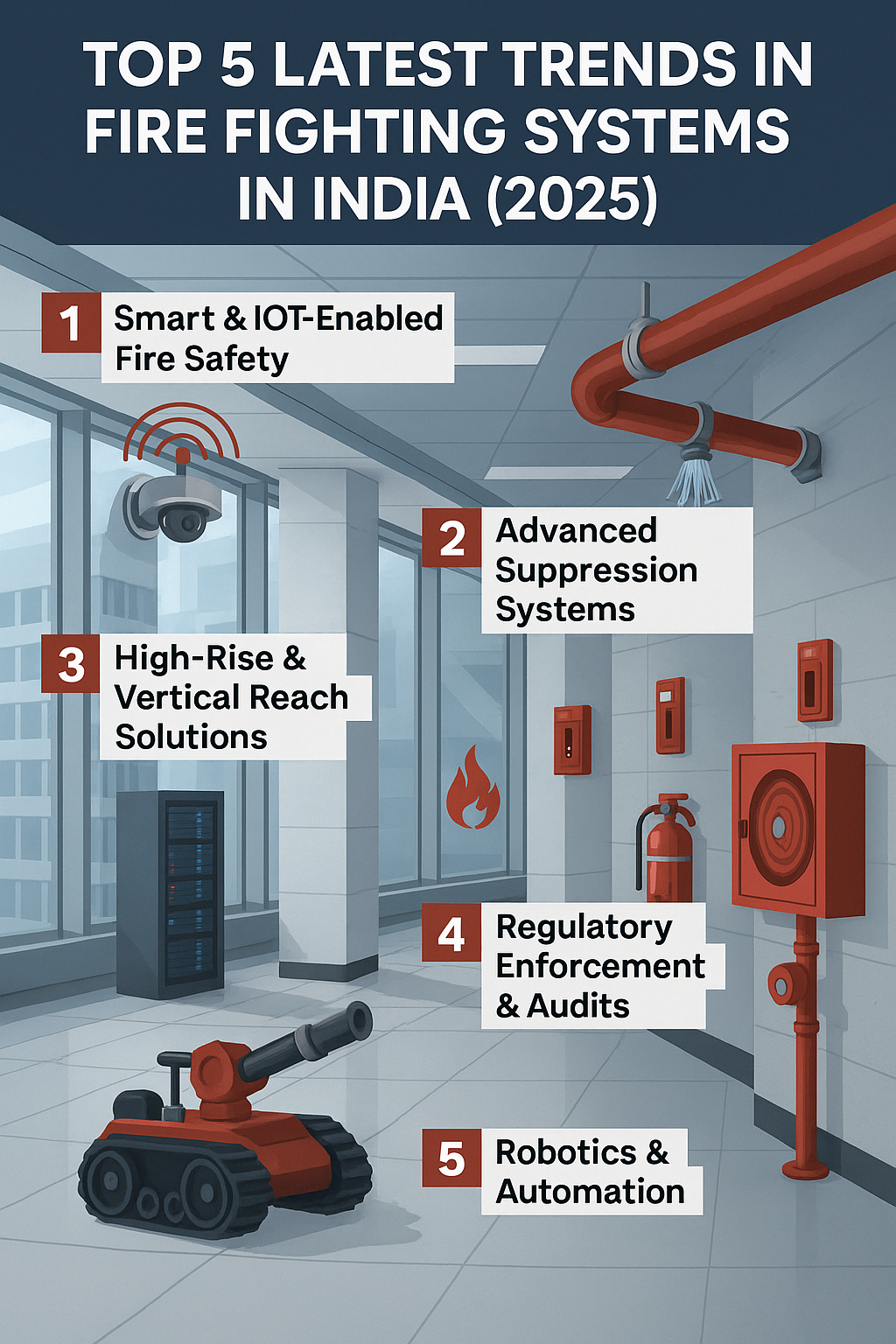 TOP 5 LATEST TRENDS IN FIRE FIGHTING SYSTEMS IN INDIA (2025)

1 Smart & IOT-Enabled Fire Safety

2 Advanced Suppression Systems

3 High-Rise & Vertical Reach Solutions

4 Regulatory Enforcement & Audits

5 Robotics & Automation